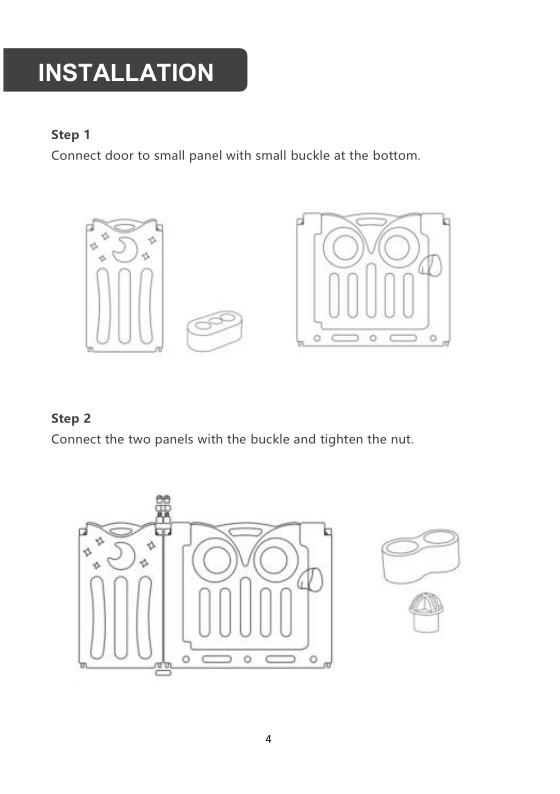 INSTALLATION

Step 1
Connect door to small panel with small buckle at the bottom.

Step 2
Connect the two panels with the buckle and tighten the nut.

4